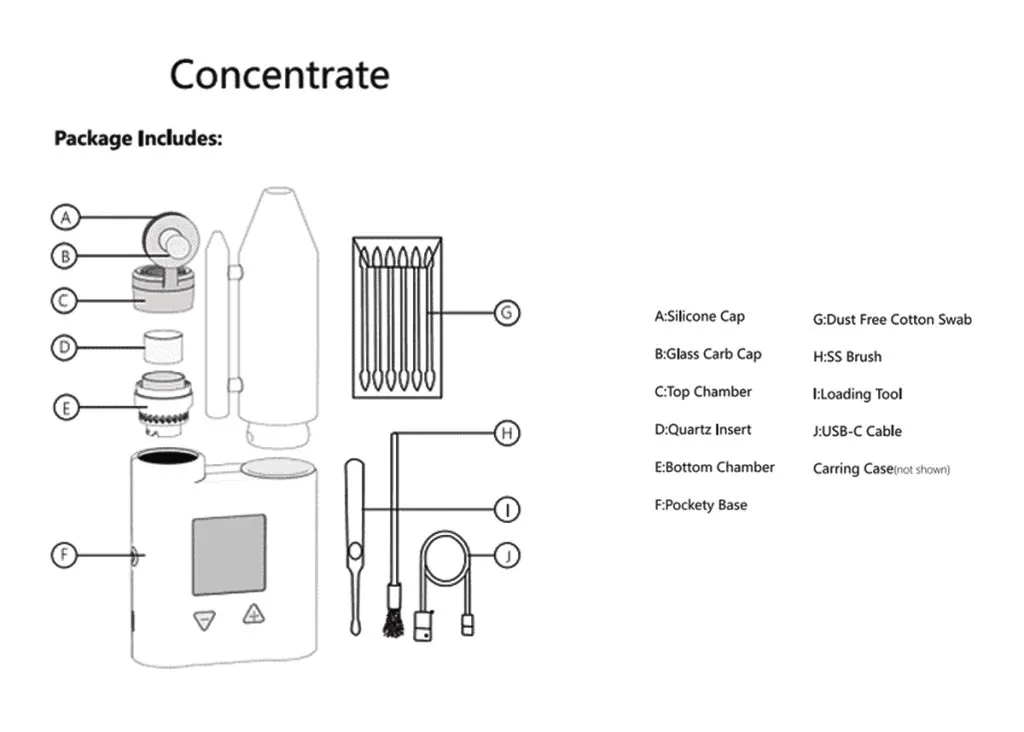 Concentrate

Package Includes:

A
B
C
D
E
F
G
H
I
J

A:Silicone Cap
B:Glass Carb Cap
C:Top Chamber
D:Quartz Insert
E:Bottom Chamber
F:Pockety Base

G:Dust Free Cotton Swab
H:SS Brush
I:Loading Tool
J:USB-C Cable
Carring Case(not shown)