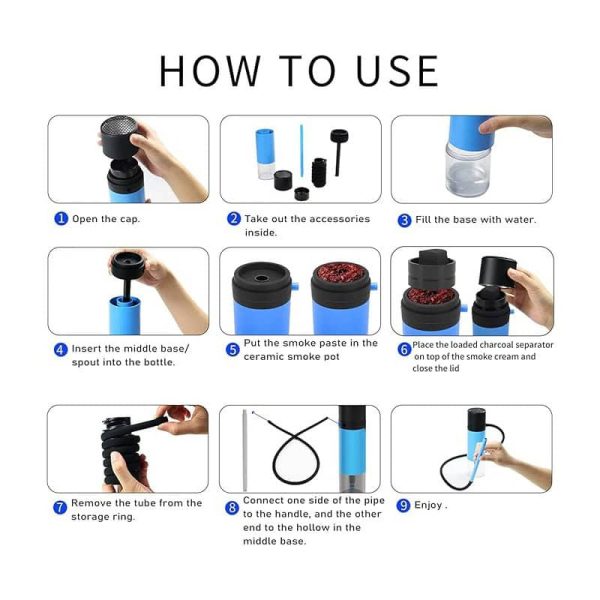 HOW TO USE

1 Open the cap.

2 Take out the accessories inside.

3 Fill the base with water.

4 Insert the middle base/ spout into the bottle.

5 Put the smoke paste in the ceramic smoke pot

6 Place the loaded charcoal separator on top of the smoke cream and close the lid

7 Remove the tube from the storage ring.

8 Connect one side of the pipe to the handle, and the other end to the hollow in the middle base.

9 Enjoy .